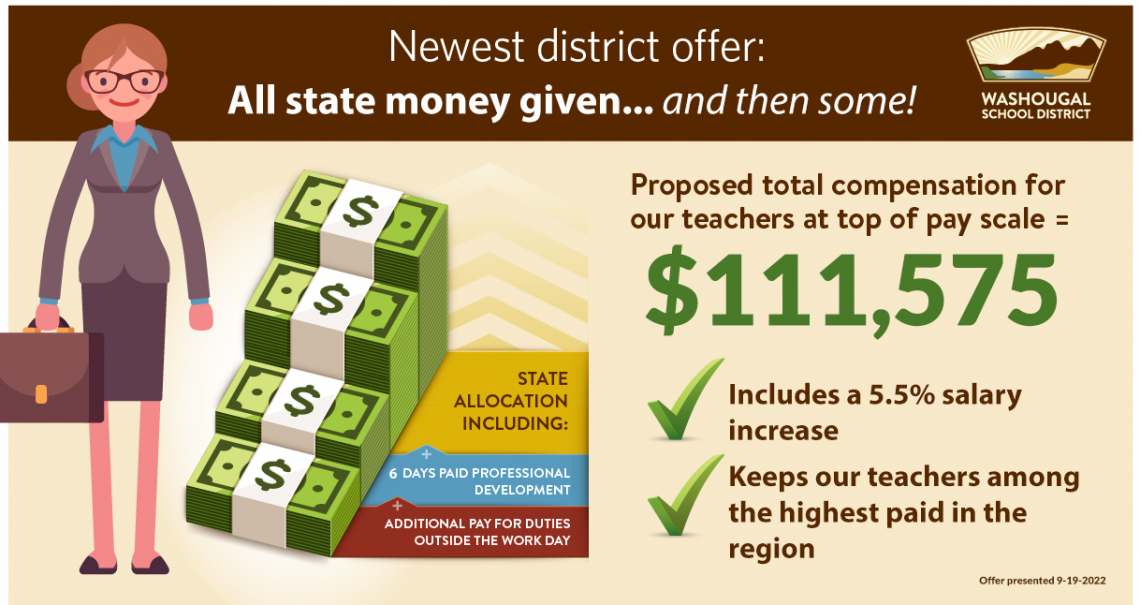 Newest district offer:
All state money given... and then some!

WASHOUGAL SCHOOL DISTRICT

$

$

$

$

STATE ALLOCATION INCLUDING:

+

6 DAYS PAID PROFESSIONAL DEVELOPMENT

+

ADDITIONAL PAY FOR DUTIES OUTSIDE THE WORK DAY

Proposed total compensation for our teachers at top of pay scale =

$111,575

Includes a 5.5% salary increase

Keeps our teachers among the highest paid in the region

Offer presented 9-19-2022